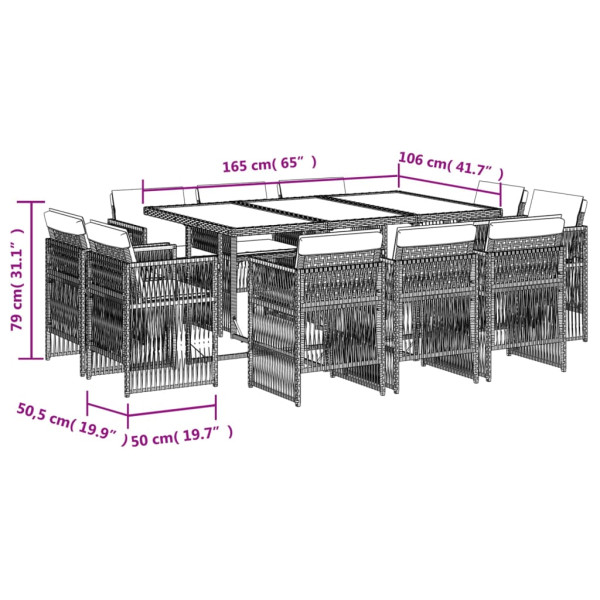 165 cm( 65" )

106 cm( 41.7" )

79 cm( 31.1" )

50,5 cm( 19.9" )

50 cm( 19.7" )