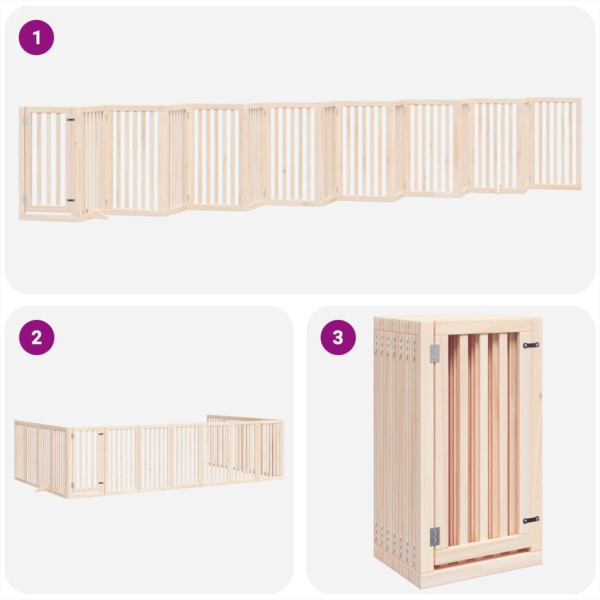 1

2

3