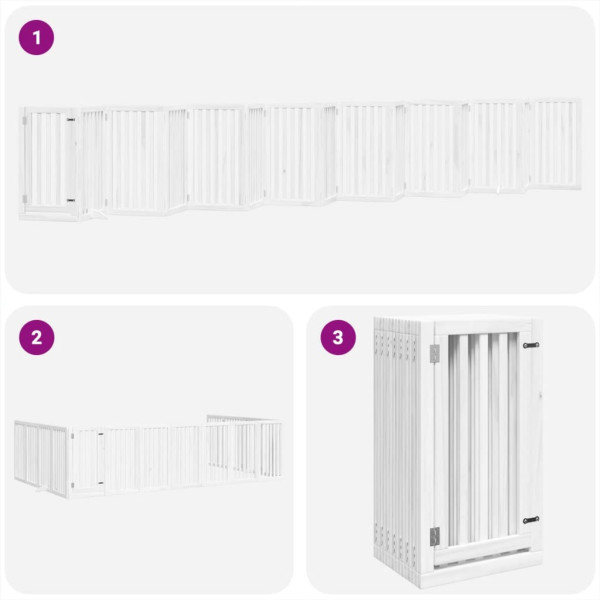 1

2

3