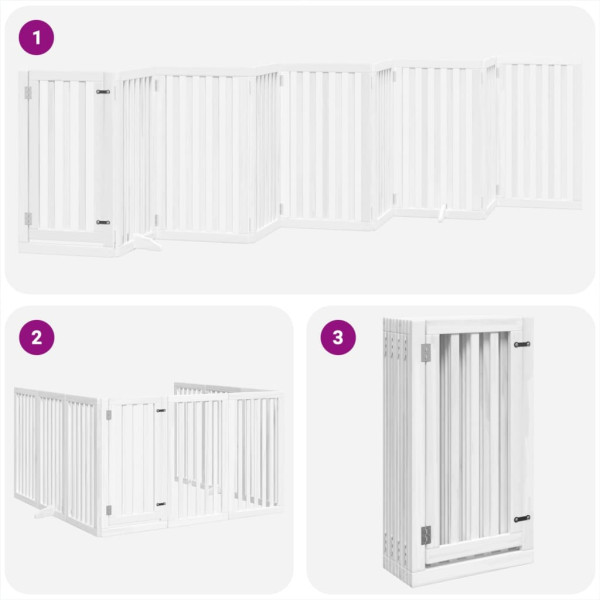 1

2

3