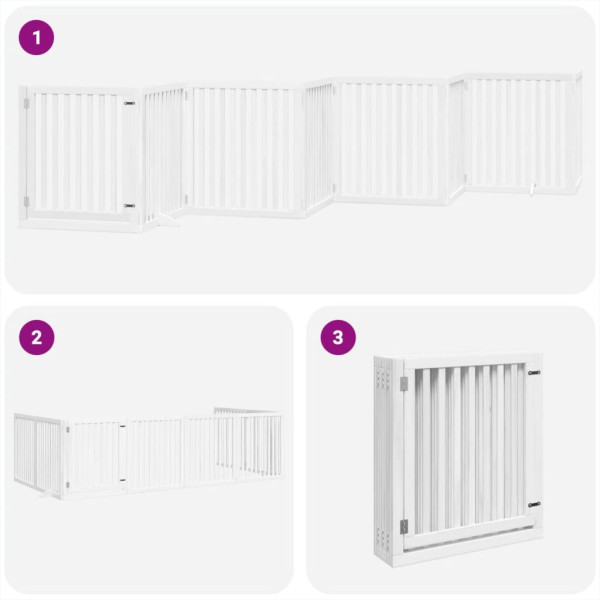 1

2

3