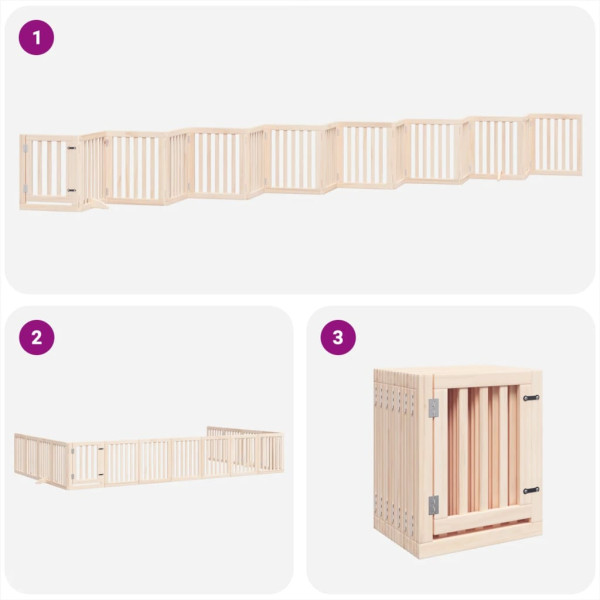 1

2

3