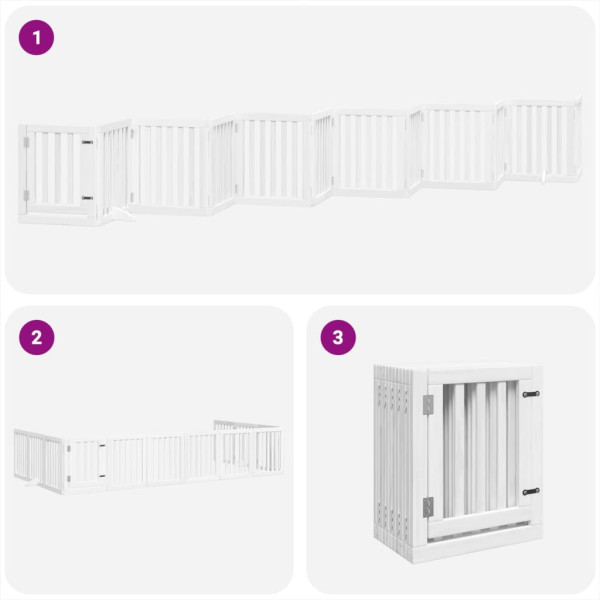 1

2

3