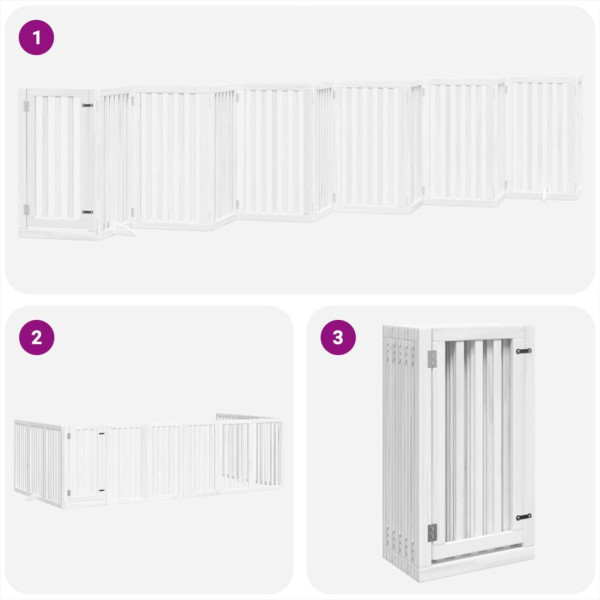 1

2

3