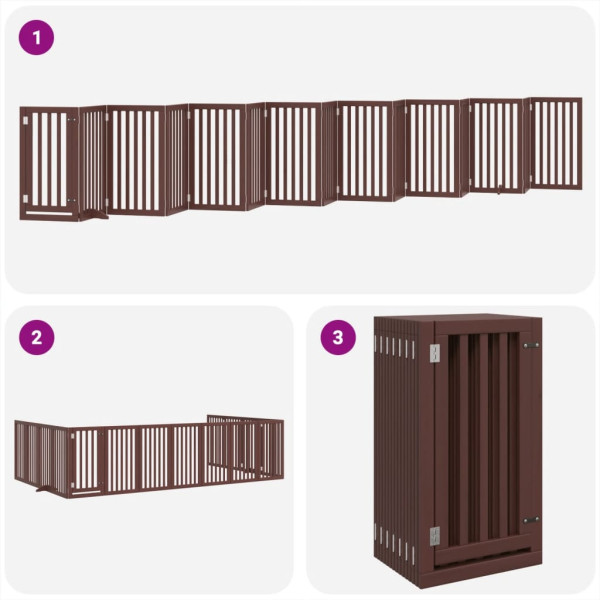 1

2

3