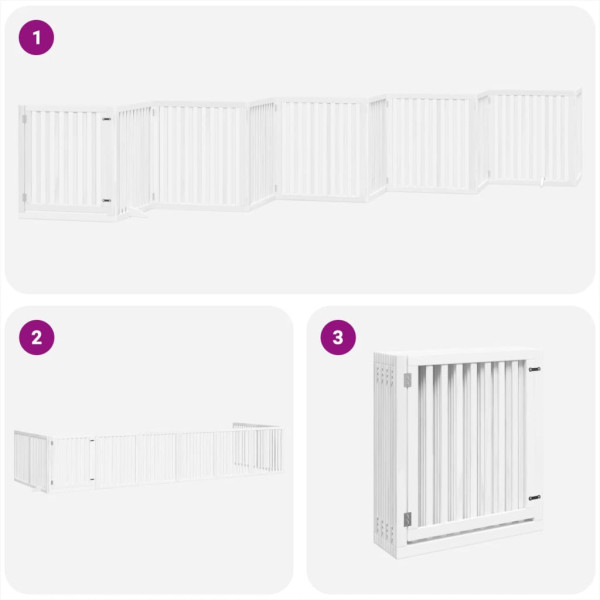 1

2

3