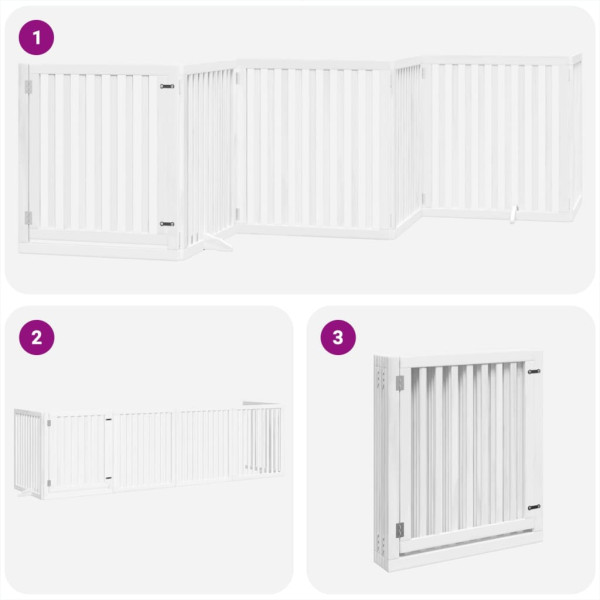 1

2

3