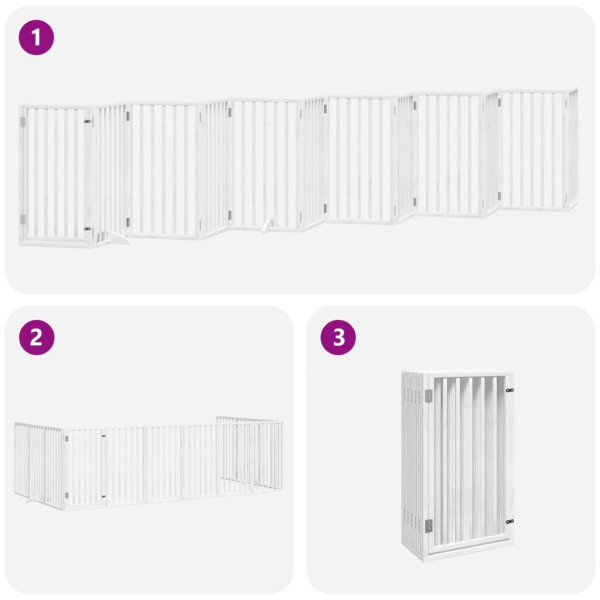 1

2

3