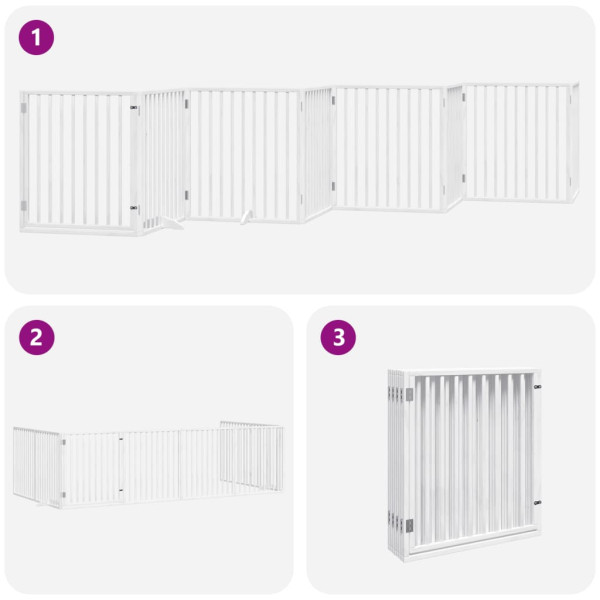 1

2

3