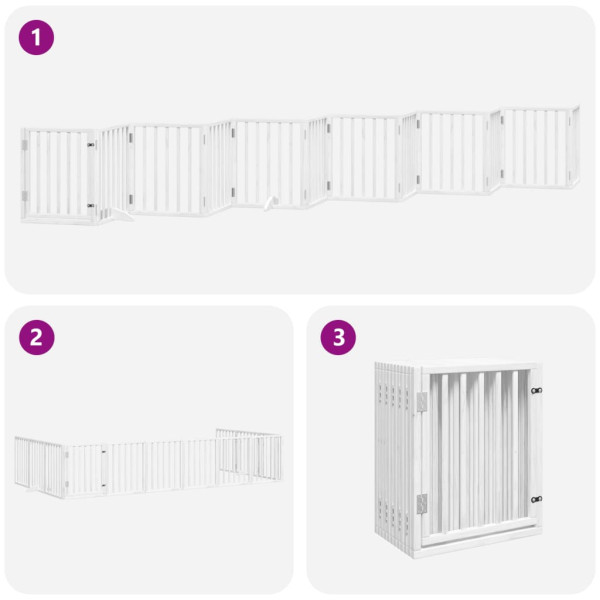 1

2

3