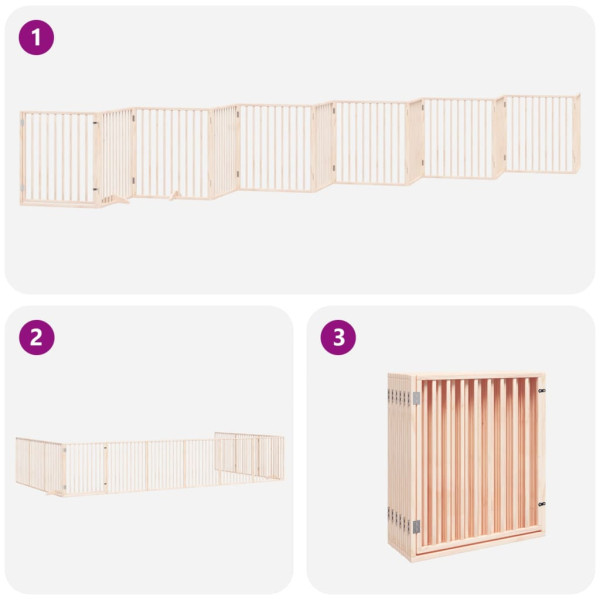 1

2

3