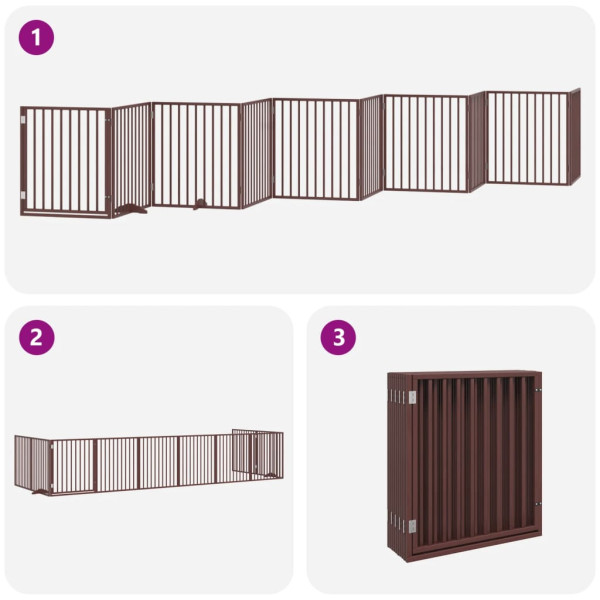 1

2

3