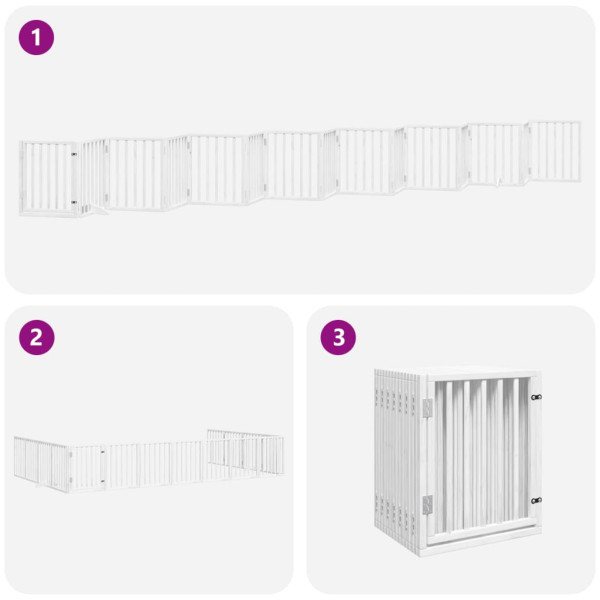 1

2

3