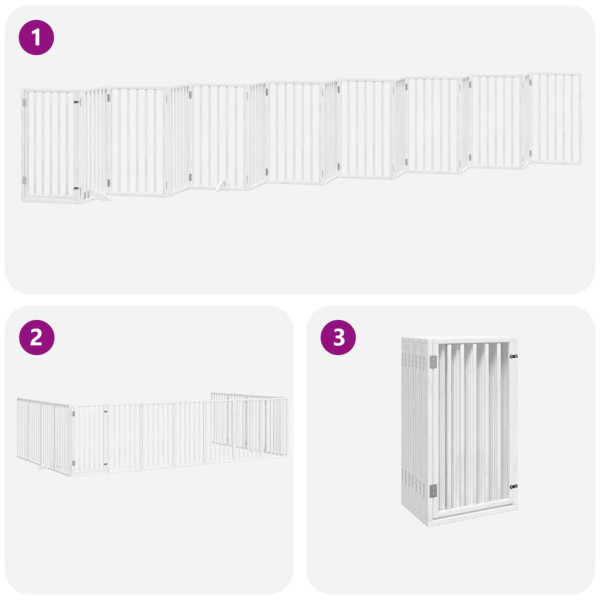 1

2

3