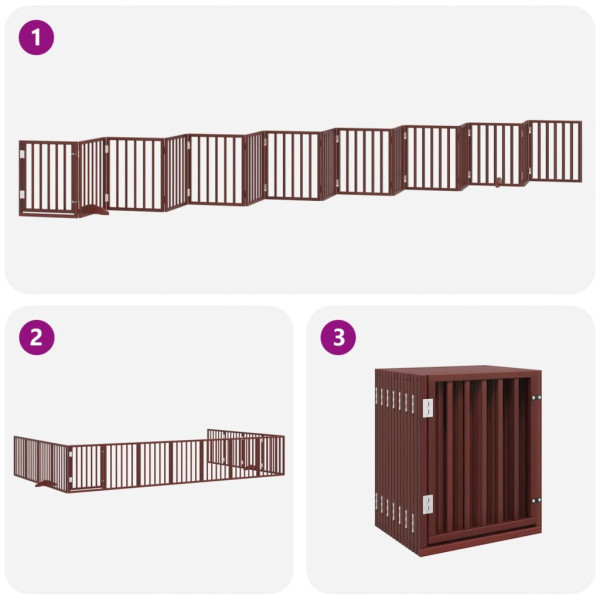 1

2

3