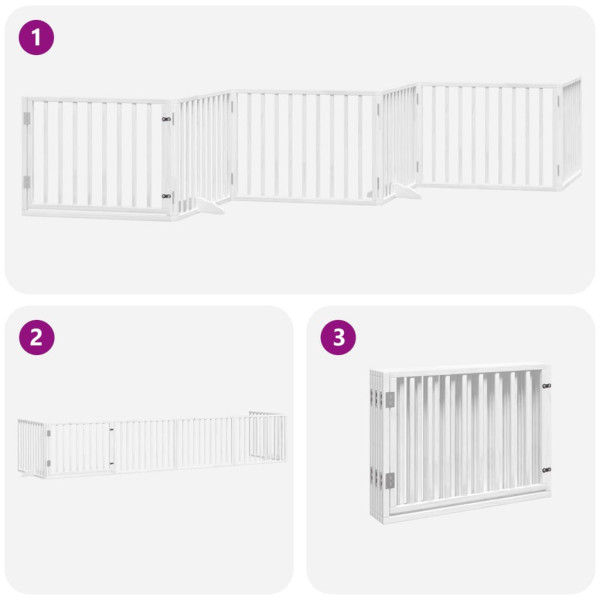 1

2

3