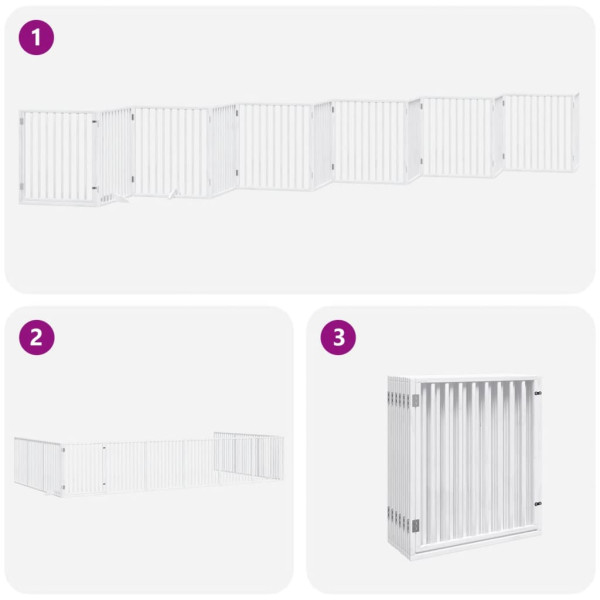 1

2

3