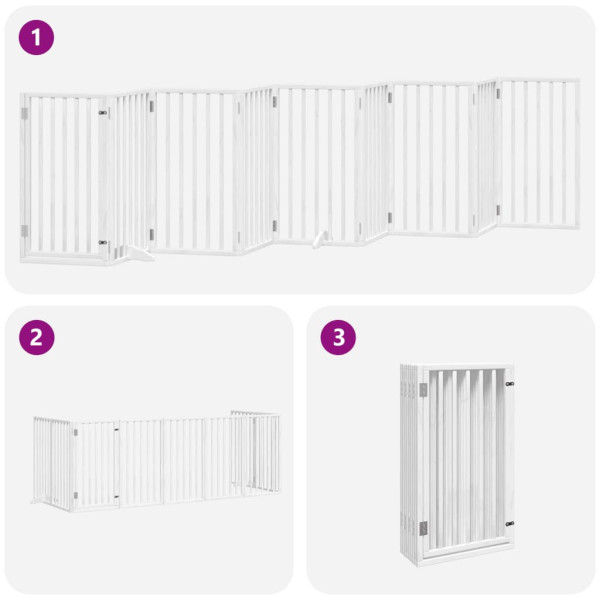 1

2

3