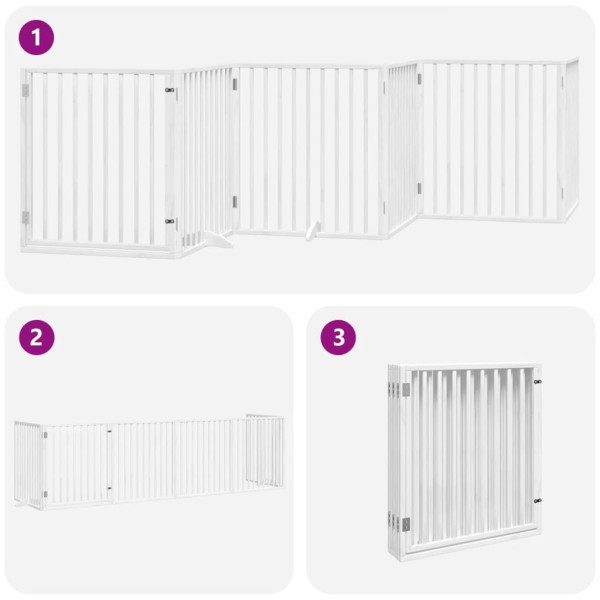 1

2

3