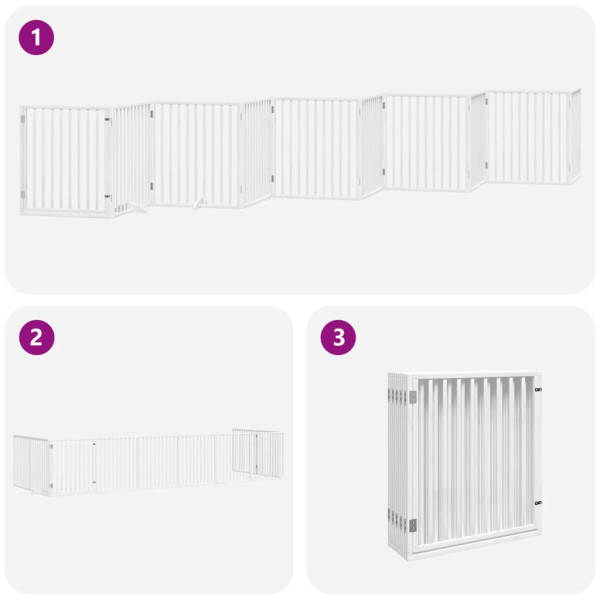 1

2

3