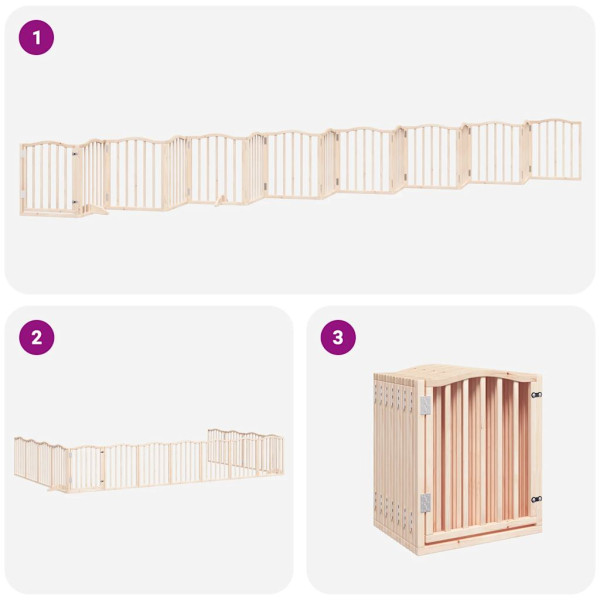 1

2

3