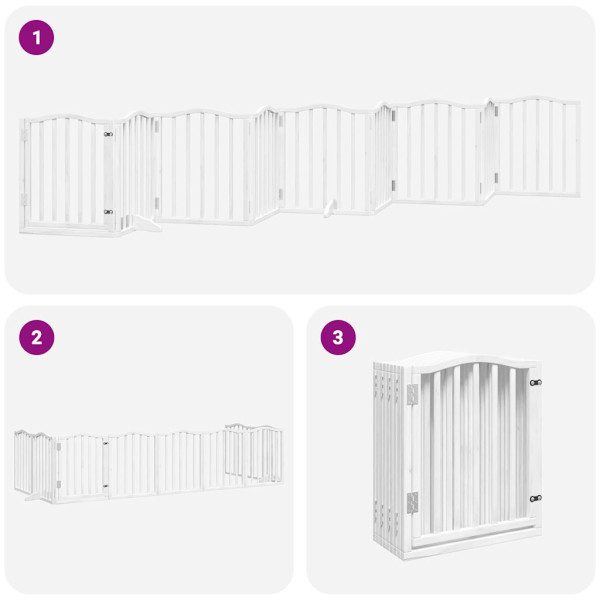 1

2

3