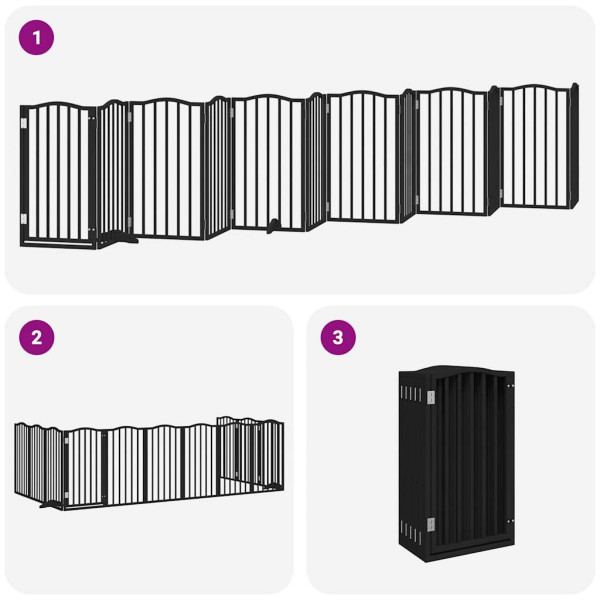 1

2

3