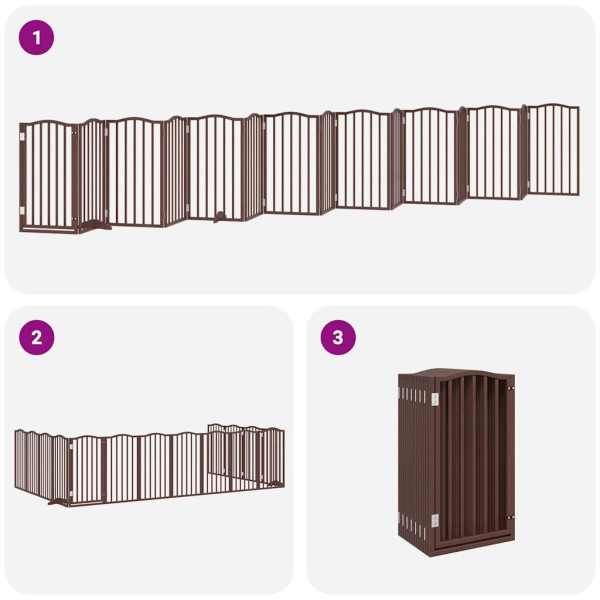 1

2

3