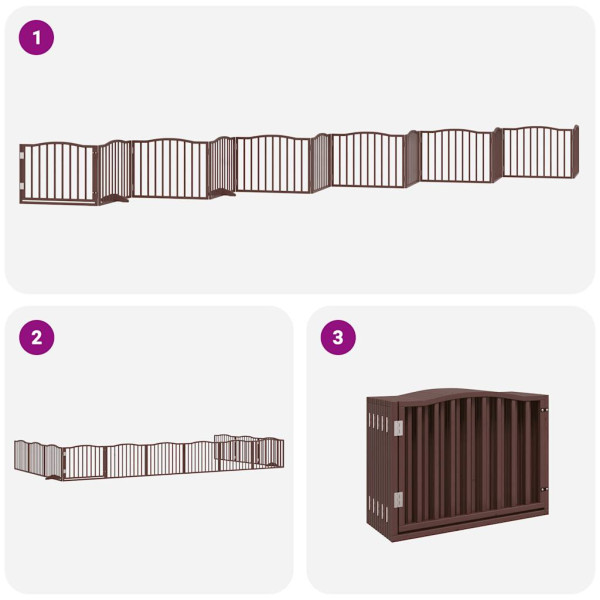 1

2

3