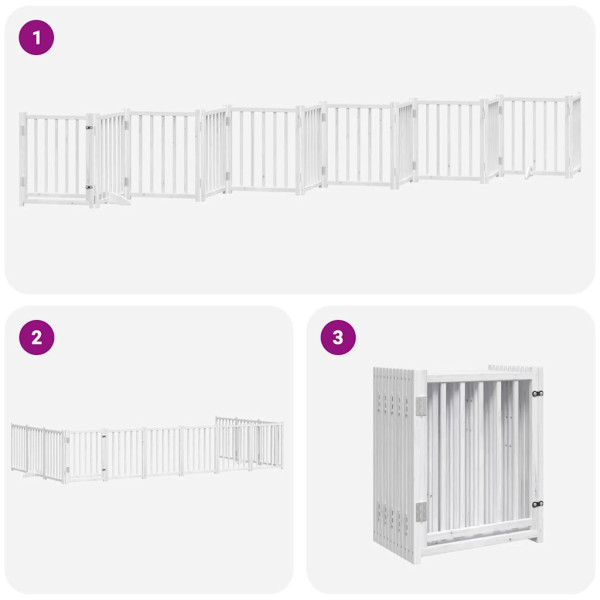 1

2

3