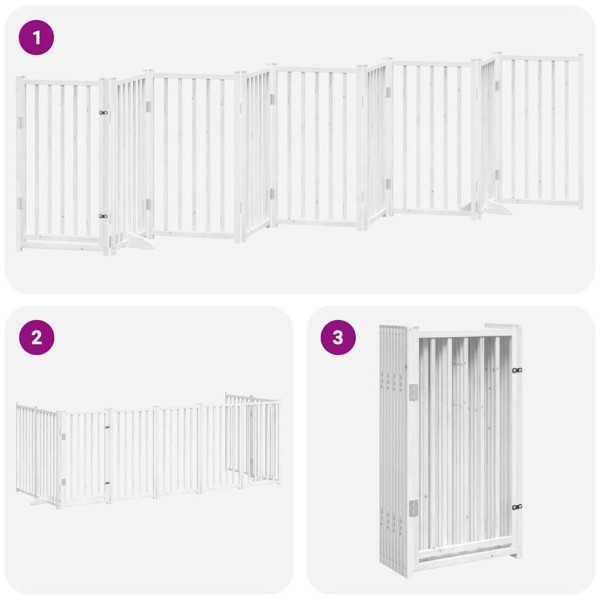 1

2

3