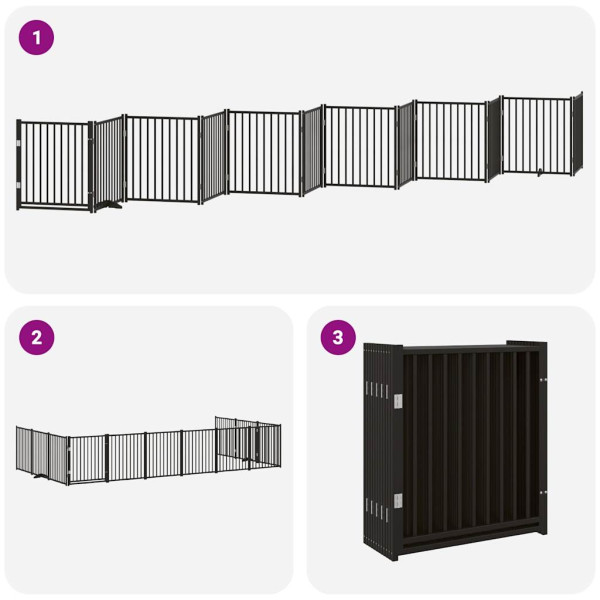 1

2

3