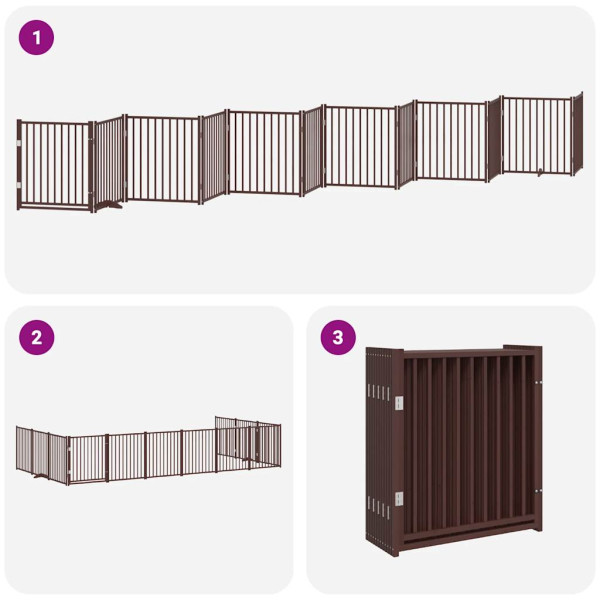 1

2

3