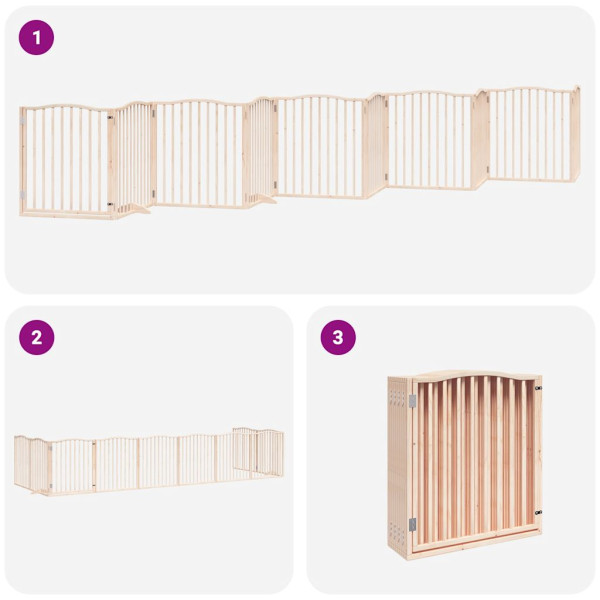 1

2

3