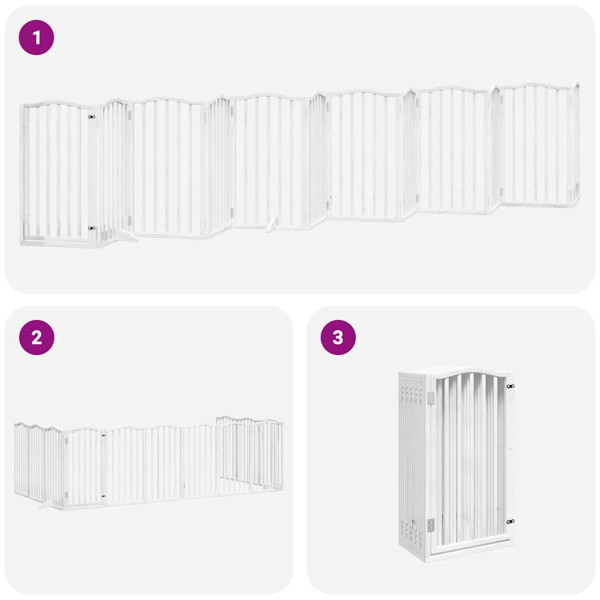 1

2

3