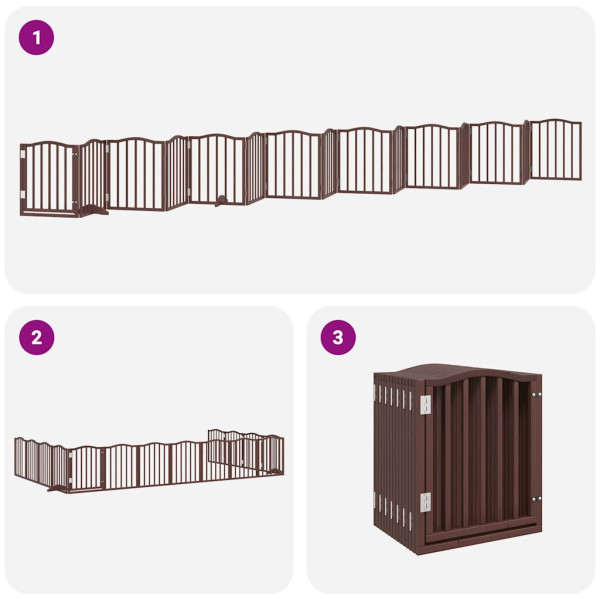 1

2

3