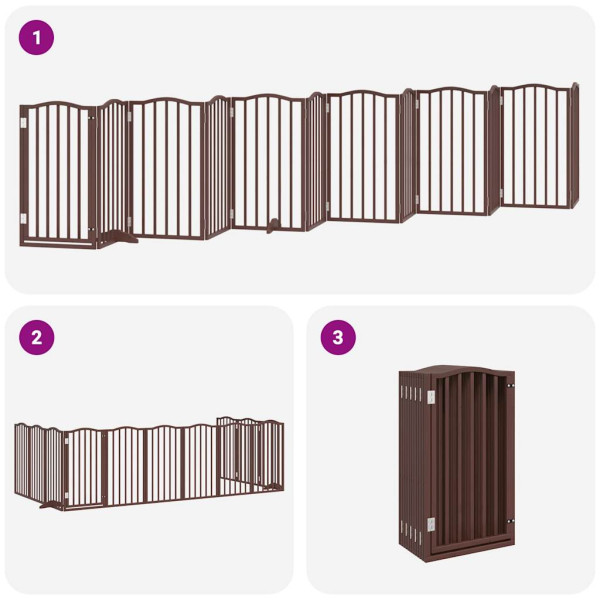 1

2

3