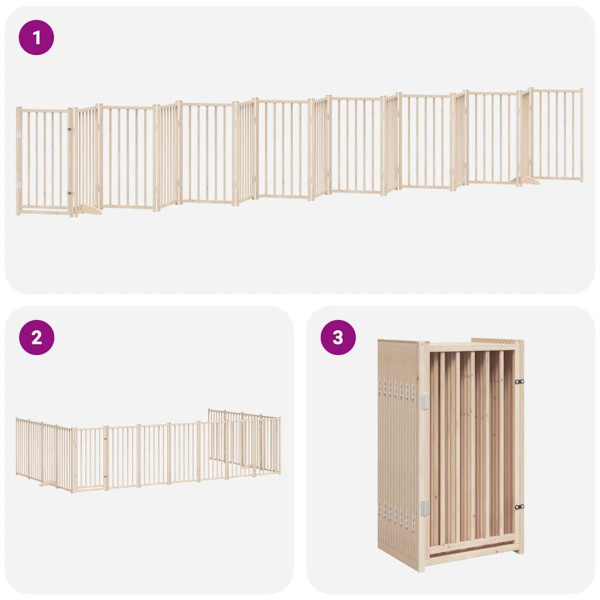 1

2

3