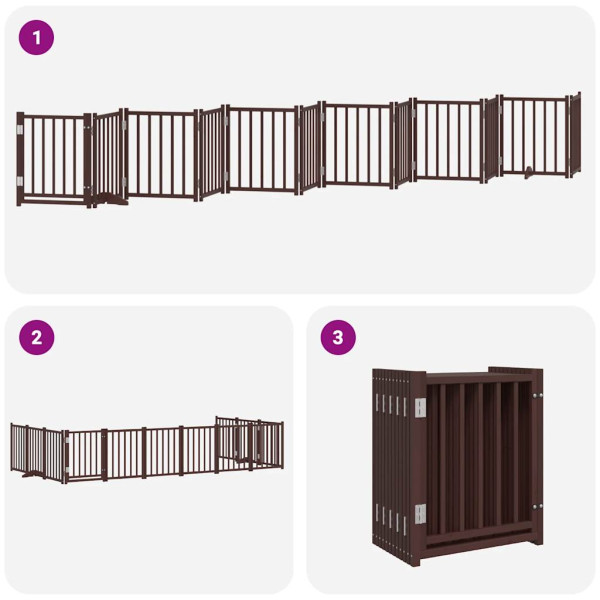 1

2

3