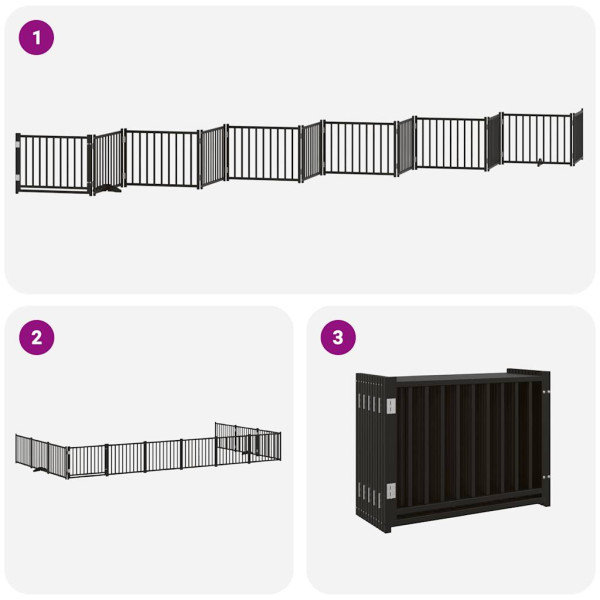 1

2

3