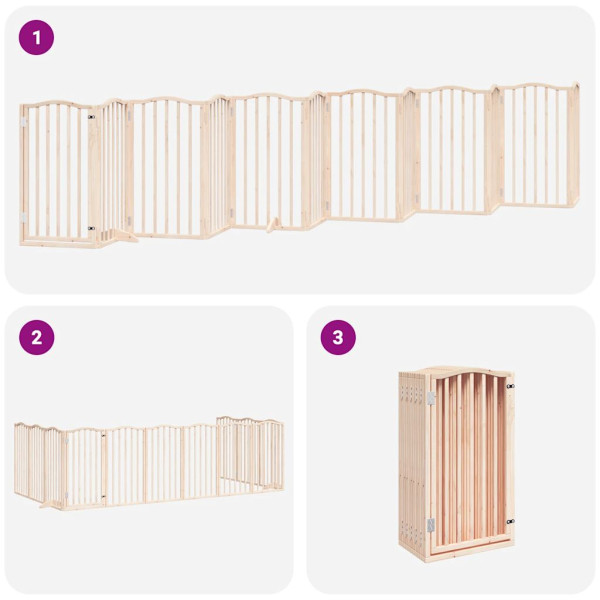 1

2

3