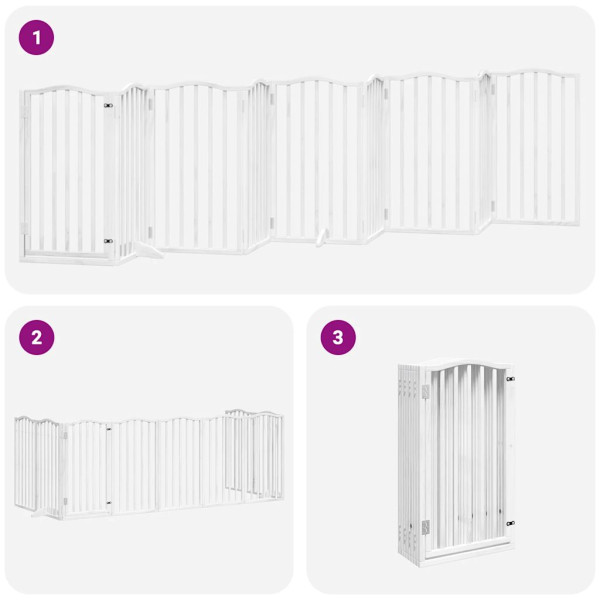 1

2

3