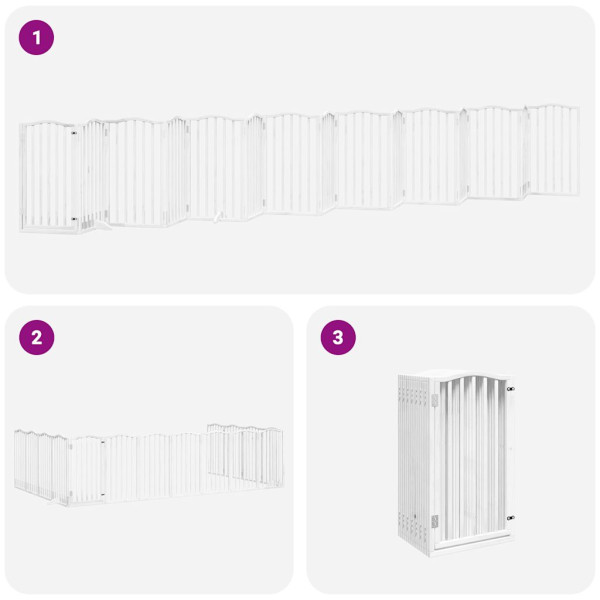 1

2

3