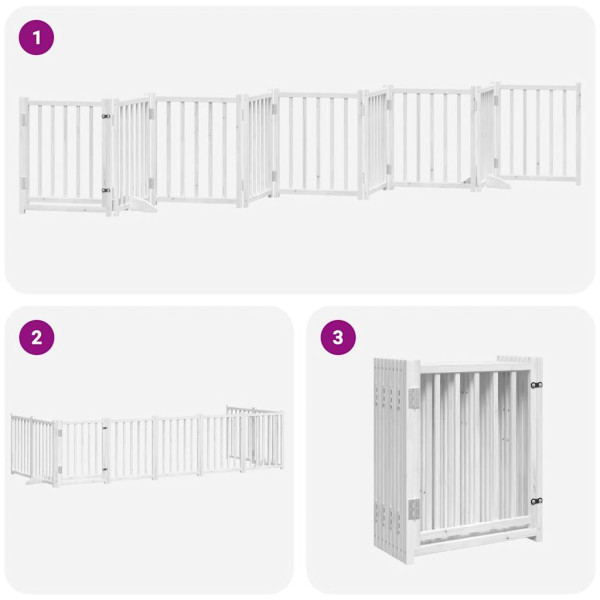 1

2

3