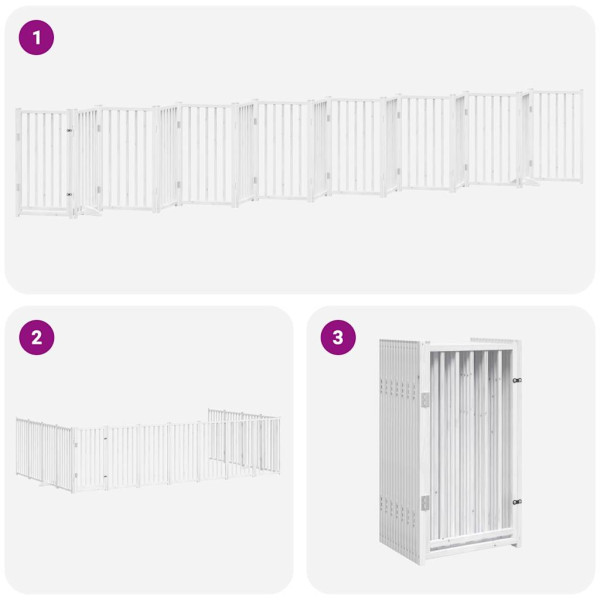 1

2

3