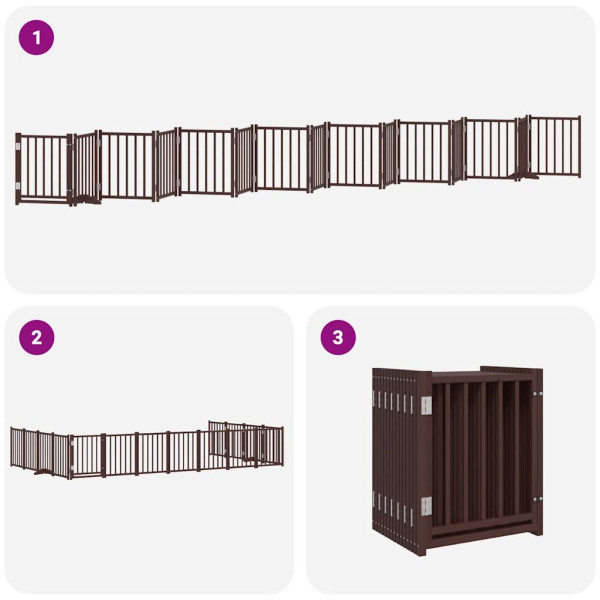 1

2

3