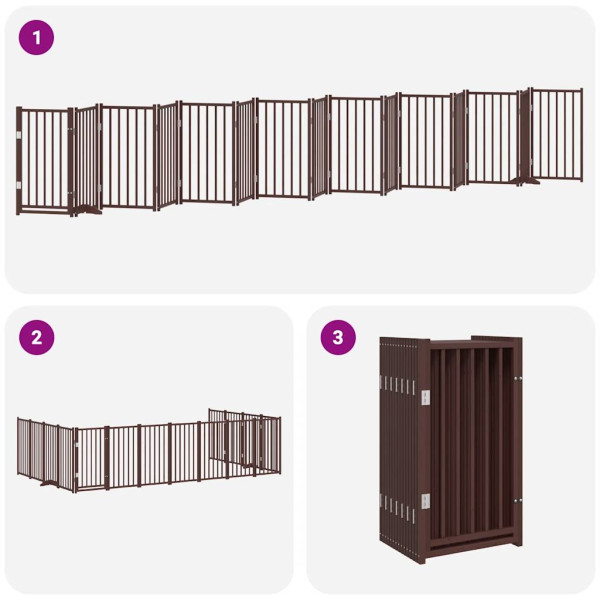 1

2

3