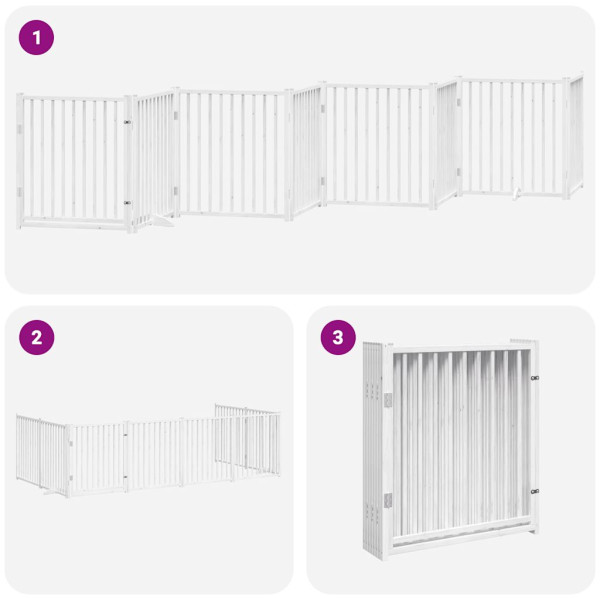 1

2

3