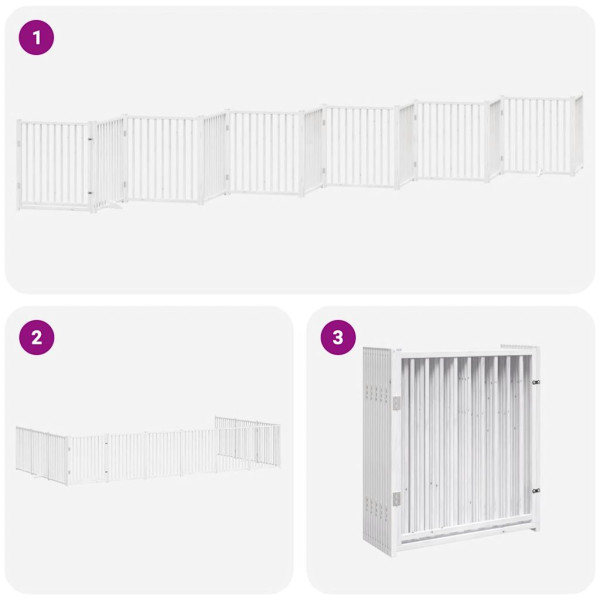 1

2

3