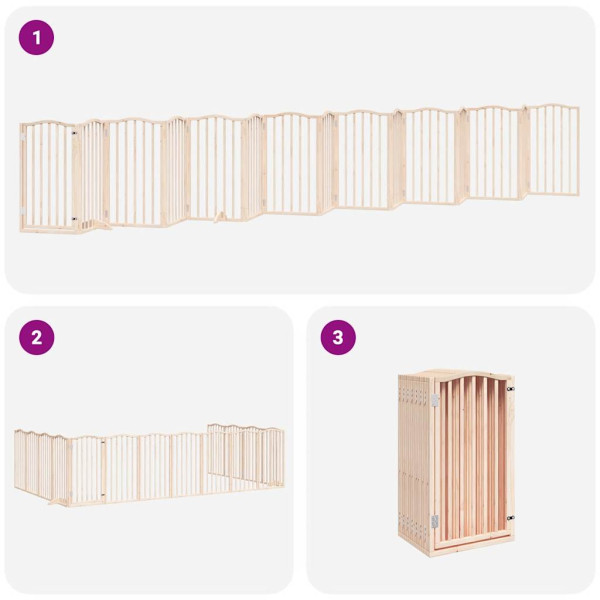 1

2

3